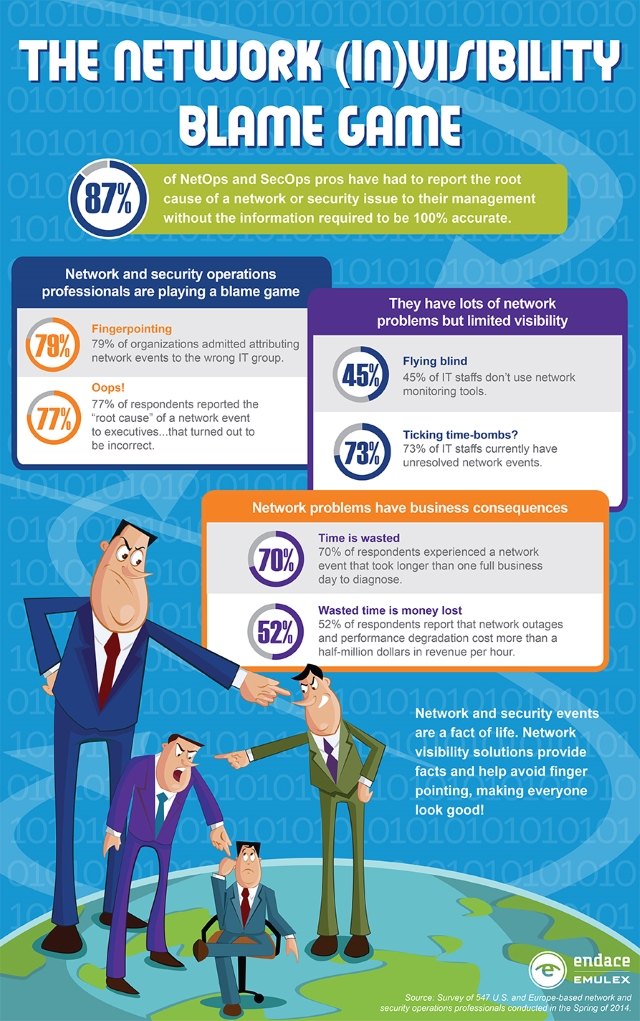 THE NETWORK (IN)VISIBILITY BLAME GAME

87%

of NetOps and SecOps pros have had to report the root cause of a network or security issue to their management without the information required to be 100% accurate.

Network and security operations professionals are playing a blame game

78%

Fingerpointing
79% of organizations admitted attributing network events to the wrong IT group.

77%

Oops!
77% of respondents reported the "root cause" of a network event to executives...that turned out to be incorrect.

They have lots of network problems but limited visibility

45%

Flying blind
45% of IT staffs don't use network monitoring tools.

73%

Ticking time-bombs?
73% of IT staffs currently have unresolved network events.

Network problems have business consequences

70%

Time is wasted
70% of respondents experienced a network event that took longer than one full business day to diagnose.

52%

Wasted time is money lost
52% of respondents report that network outages and performance degradation cost more than a half-million dollars in revenue per hour.

Network and security events are a fact of life. Network visibility solutions provide facts and help avoid finger pointing, making everyone look good!

endace
EMULEX

Source: Survey of 547 U.S. and Europe-based network and security operations professionals conducted in the Spring of 2014.