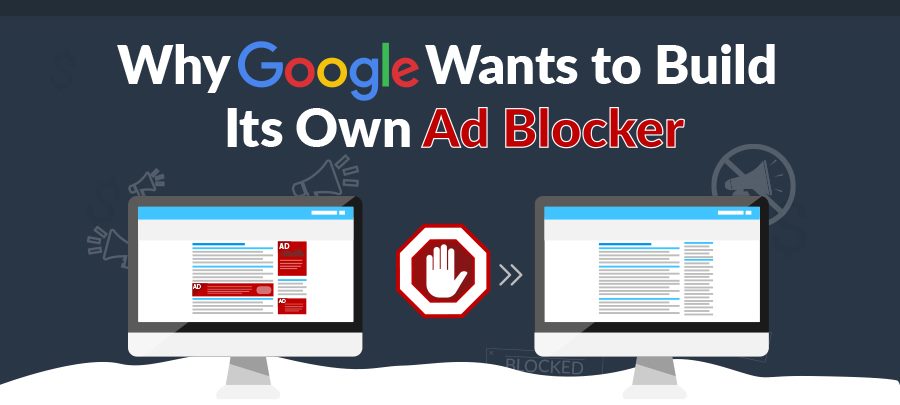 Why Google Wants to Build Its Own Ad Blocker

AD

AD

AD

BLOCKED