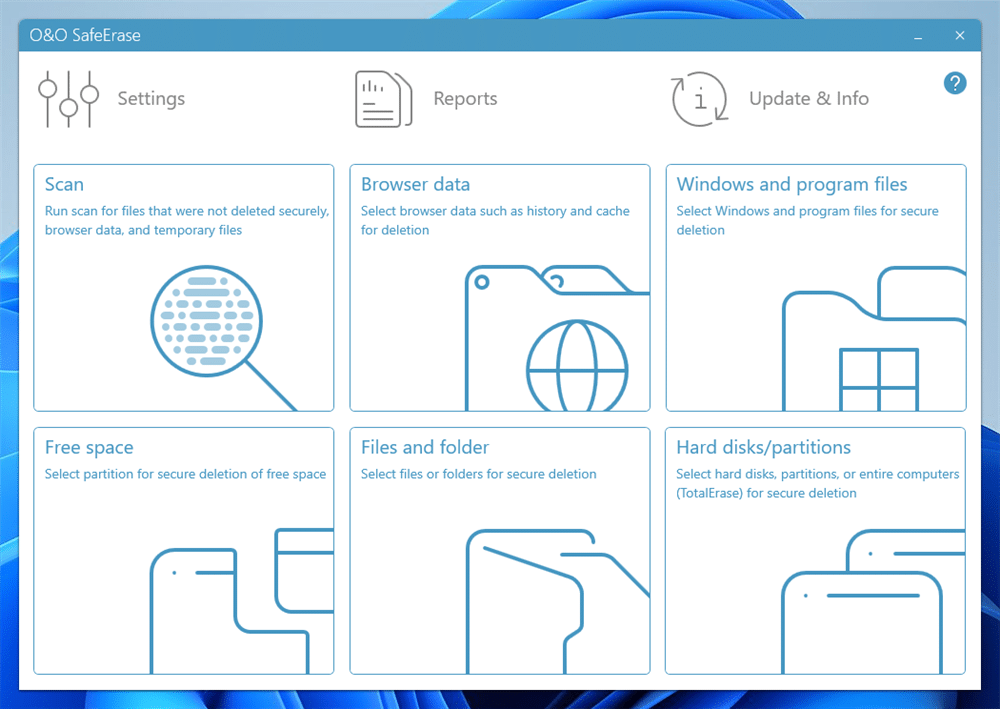 O&O SafeErase

Settings

Reports

Update & Info

?

Scan
Run scan for files that were not deleted securely, browser data, and temporary files

Browser data
Select browser data such as history and cache for deletion

Windows and program files
Select Windows and program files for secure deletion

Free space
Select partition for secure deletion of free space

Files and folder
Select files or folders for secure deletion

Hard disks/partitions
Select hard disks, partitions, or entire computers (TotalErase) for secure deletion